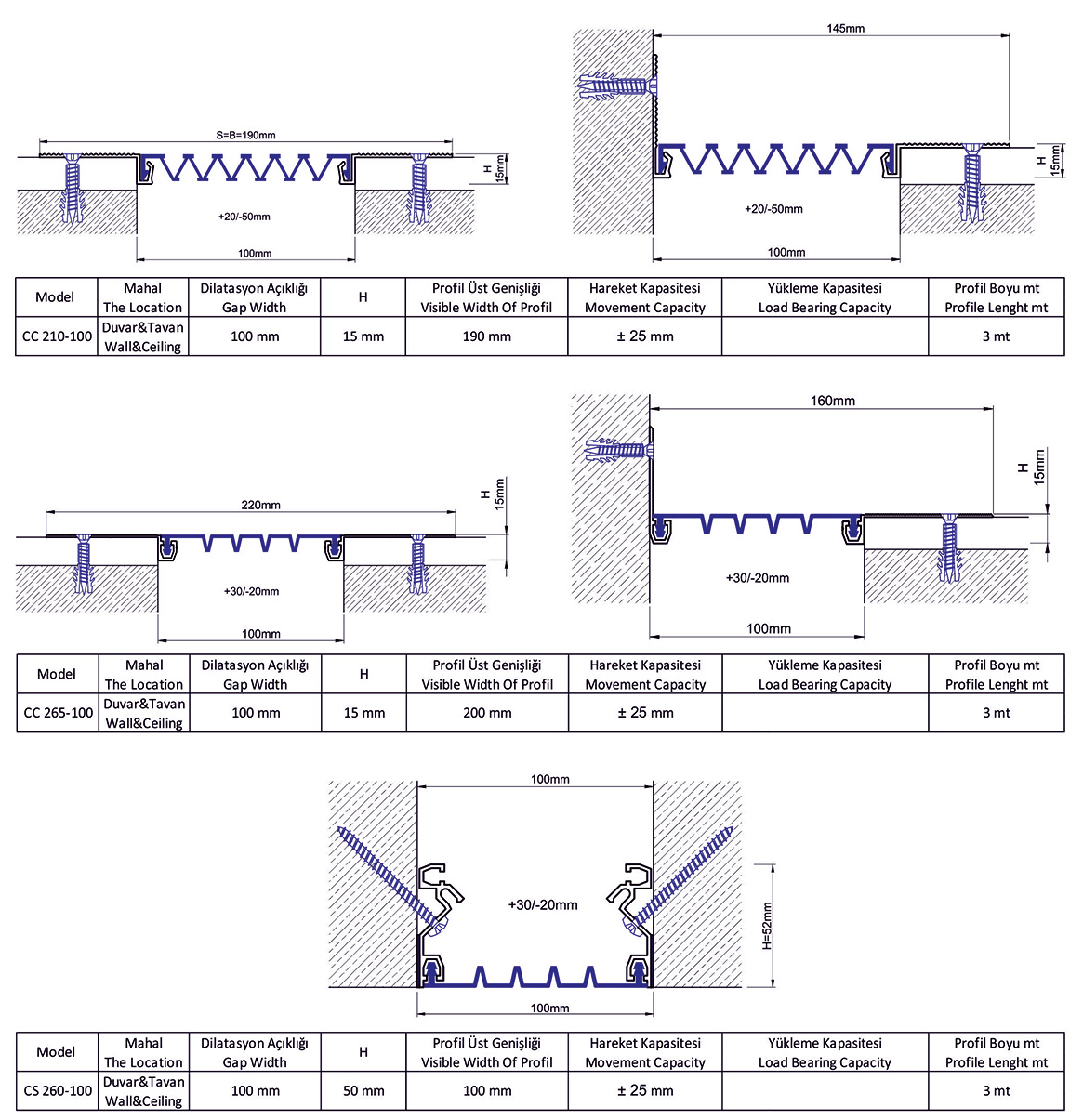 S=B=190mm

H
15mm

+20/-50mm

100mm

145mm

H
15mm

+20/-50mm

100mm

| Model | Mahal The Location | Dilatasyon Açıklığı Gap Width | H | Profil Üst Genişliği Visible Width Of Profil | Hareket Kapasitesi Movement Capacity | Yükleme Kapasitesi Load Bearing Capacity | Profil Boyu mt Profile Lenght mt |
|---|---|---|---|---|---|---|---|
| CC 210-100 | Duvar&Tavan Wall&Ceiling | 100 mm | 15 mm | 190 mm | ± 25 mm | | 3 mt |

220mm

H
15mm

+30/-20mm

100mm

160mm

H
15mm

+30/-20mm

100mm

| Model | Mahal The Location | Dilatasyon Açıklığı Gap Width | H | Profil Üst Genişliği Visible Width Of Profil | Hareket Kapasitesi Movement Capacity | Yükleme Kapasitesi Load Bearing Capacity | Profil Boyu mt Profile Lenght mt |
|---|---|---|---|---|---|---|---|
| CC 265-100 | Duvar&Tavan Wall&Ceiling | 100 mm | 15 mm | 200 mm | ± 25 mm | | 3 mt |

100mm

+30/-20mm

H=52mm

100mm

| Model | Mahal The Location | Dilatasyon Açıklığı Gap Width | H | Profil Üst Genişliği Visible Width Of Profil | Hareket Kapasitesi Movement Capacity | Yükleme Kapasitesi Load Bearing Capacity | Profil Boyu mt Profile Lenght mt |
|---|---|---|---|---|---|---|---|
| CS 260-100 | Duvar&Tavan Wall&Ceiling | 100 mm | 50 mm | 100 mm | ± 25 mm | | 3 mt |