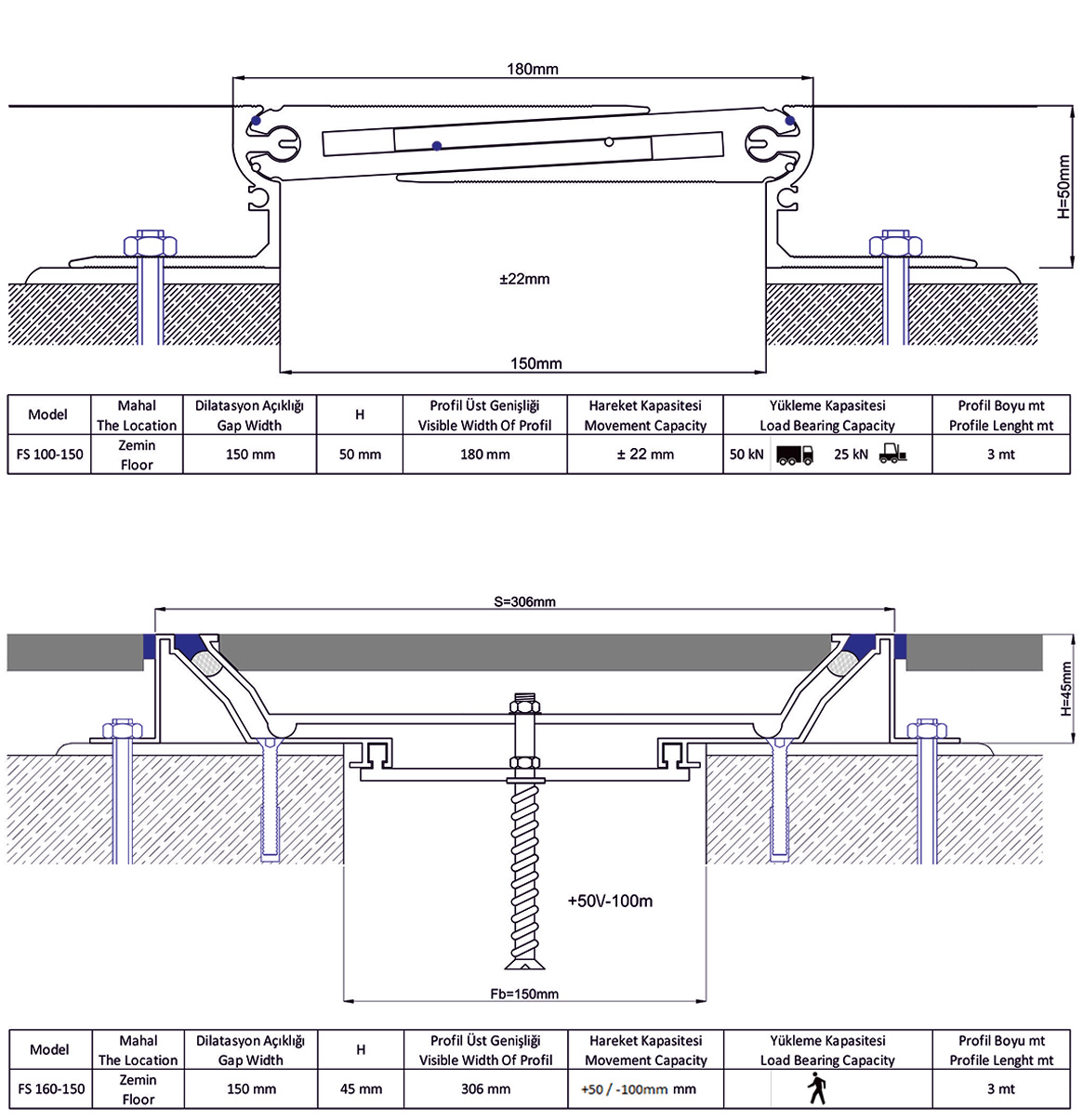 180mm

H=50mm

±22mm

150mm

| Model | Mahal The Location | Dilatasyon Açıklığı Gap Width | H | Profil Üst Genişliği Visible Width Of Profil | Hareket Kapasitesi Movement Capacity | Yükleme Kapasitesi Load Bearing Capacity | Profil Boyu mt Profile Lenght mt |
|---|---|---|---|---|---|---|---|
| FS 100-150 | Zemin Floor | 150 mm | 50 mm | 180 mm | ± 22 mm | 50 kN 25 kN | 3 mt |

S=306mm

H=45mm

+50V-100m

Fb=150mm

| Model | Mahal The Location | Dilatasyon Açıklığı Gap Width | H | Profil Üst Genişliği Visible Width Of Profil | Hareket Kapasitesi Movement Capacity | Yükleme Kapasitesi Load Bearing Capacity | Profil Boyu mt Profile Lenght mt |
|---|---|---|---|---|---|---|---|
| FS 160-150 | Zemin Floor | 150 mm | 45 mm | 306 mm | +50 / -100mm mm | | 3 mt |