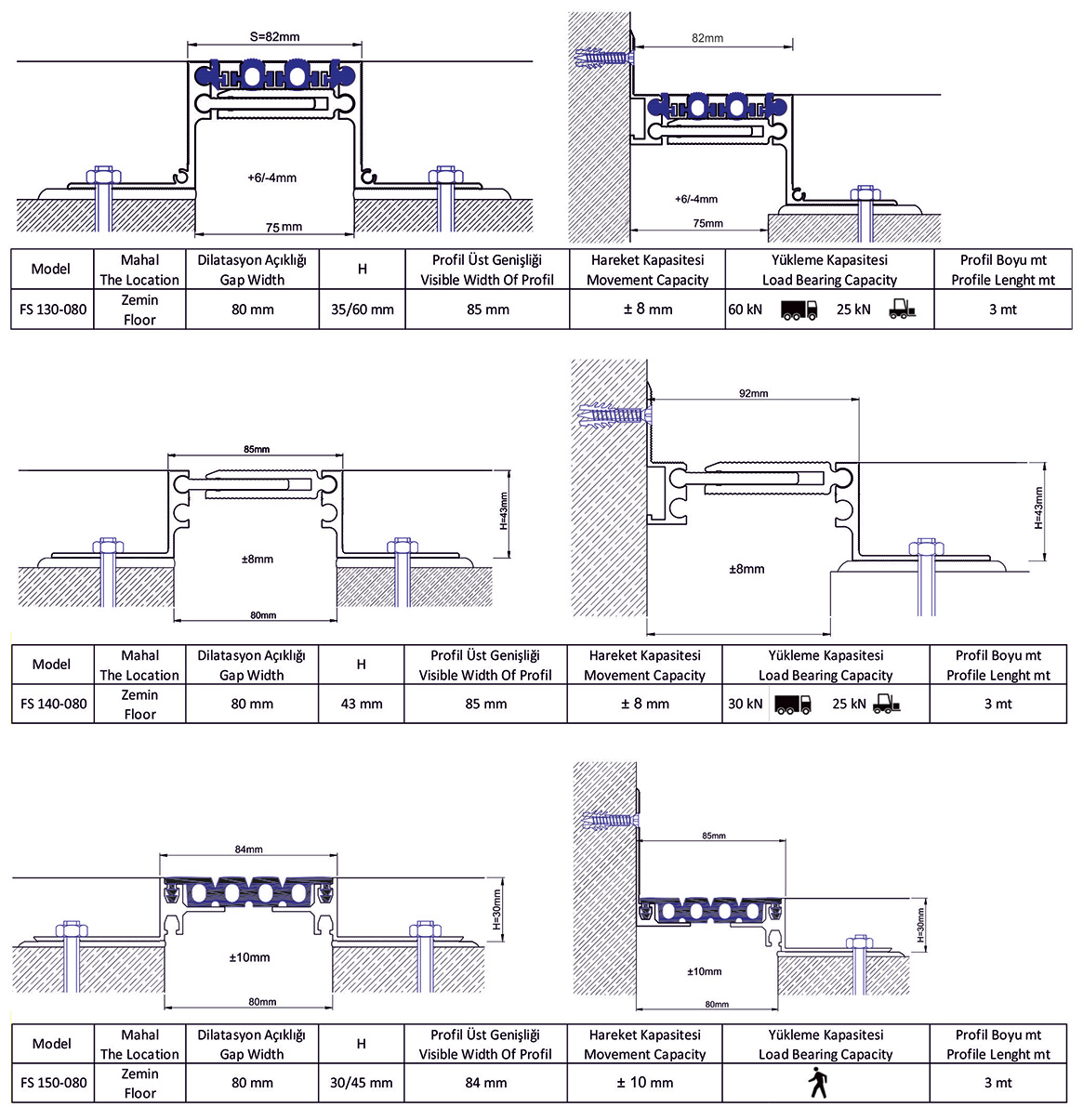 S=82mm

+6/-4mm

75 mm

82mm

+6/-4mm

75mm

| Model | Mahal The Location | Dilatasyon Açıklığı Gap Width | H | Profil Üst Genişliği Visible Width Of Profil | Hareket Kapasitesi Movement Capacity | Yükleme Kapasitesi Load Bearing Capacity | Profil Boyu mt Profile Lenght mt |
|---|---|---|---|---|---|---|---|
| FS 130-080 | Zemin Floor | 80 mm | 35/60 mm | 85 mm | ± 8 mm | 60 kN 25 kN | 3 mt |

85mm

H=43mm

±8mm

80mm

92mm

H=43mm

±8mm

| Model | Mahal The Location | Dilatasyon Açıklığı Gap Width | H | Profil Üst Genişliği Visible Width Of Profil | Hareket Kapasitesi Movement Capacity | Yükleme Kapasitesi Load Bearing Capacity | Profil Boyu mt Profile Lenght mt |
|---|---|---|---|---|---|---|---|
| FS 140-080 | Zemin Floor | 80 mm | 43 mm | 85 mm | ± 8 mm | 30 kN 25 kN | 3 mt |

84mm

H=30mm

±10mm

80mm

85mm

H=30mm

±10mm

80mm

| Model | Mahal The Location | Dilatasyon Açıklığı Gap Width | H | Profil Üst Genişliği Visible Width Of Profil | Hareket Kapasitesi Movement Capacity | Yükleme Kapasitesi Load Bearing Capacity | Profil Boyu mt Profile Lenght mt |
|---|---|---|---|---|---|---|---|
| FS 150-080 | Zemin Floor | 80 mm | 30/45 mm | 84 mm | ± 10 mm | | 3 mt |