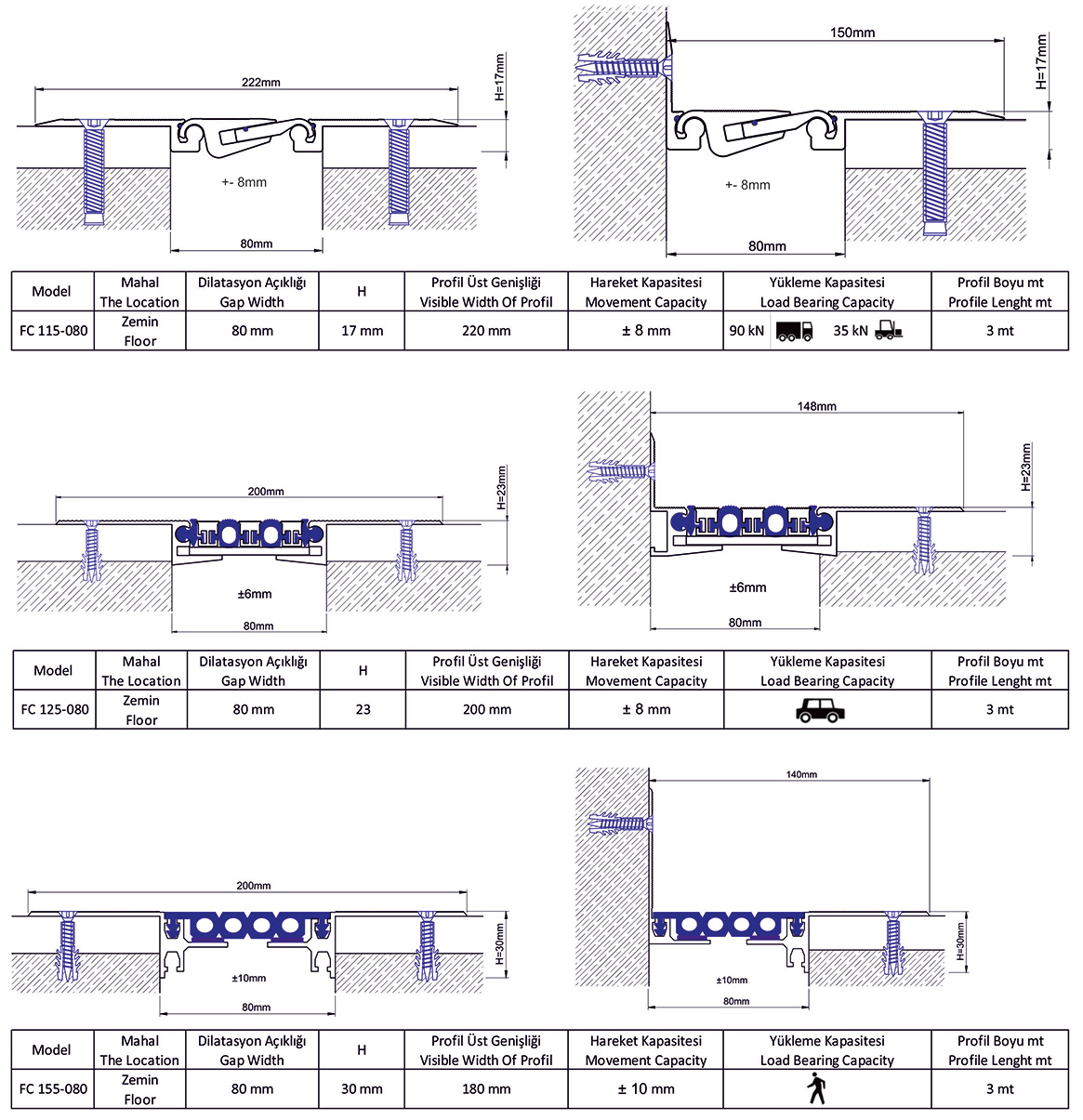 222mm

H=17mm

+- 8mm

80mm

150mm

H=17mm

+- 8mm

80mm

| Model | Mahal The Location | Dilatasyon Açıklığı Gap Width | H | Profil Üst Genişliği Visible Width Of Profil | Hareket Kapasitesi Movement Capacity | Yükleme Kapasitesi Load Bearing Capacity | Profil Boyu mt Profile Lenght mt |
|---|---|---|---|---|---|---|---|
| FC 115-080 | Zemin Floor | 80 mm | 17 mm | 220 mm | ± 8 mm | 90 kN 35 kN | 3 mt |

200mm

H=23mm

±6mm

80mm

148mm

H=23mm

±6mm

80mm

| Model | Mahal The Location | Dilatasyon Açıklığı Gap Width | H | Profil Üst Genişliği Visible Width Of Profil | Hareket Kapasitesi Movement Capacity | Yükleme Kapasitesi Load Bearing Capacity | Profil Boyu mt Profile Lenght mt |
|---|---|---|---|---|---|---|---|
| FC 125-080 | Zemin Floor | 80 mm | 23 | 200 mm | ± 8 mm | | 3 mt |

200mm

H=30mm

±10mm

80mm

140mm

H=30mm

±10mm

80mm

| Model | Mahal The Location | Dilatasyon Açıklığı Gap Width | H | Profil Üst Genişliği Visible Width Of Profil | Hareket Kapasitesi Movement Capacity | Yükleme Kapasitesi Load Bearing Capacity | Profil Boyu mt Profile Lenght mt |
|---|---|---|---|---|---|---|---|
| FC 155-080 | Zemin Floor | 80 mm | 30 mm | 180 mm | ± 10 mm | | 3 mt |