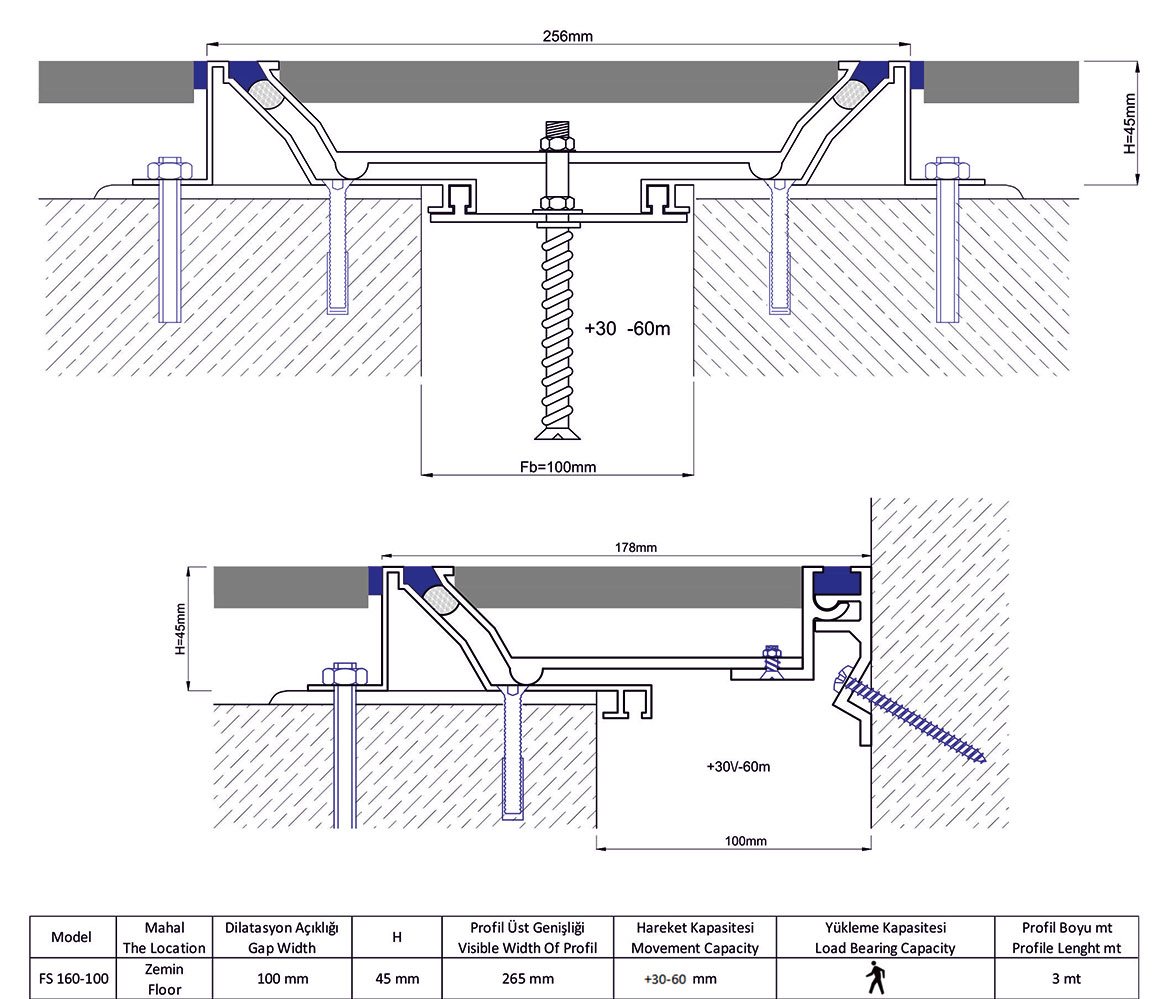 256mm

H=45mm

+30 -60m

Fb=100mm

178mm

H=45mm

+30V-60m

100mm

| Model | Mahal The Location | Dilatasyon Açıklığı Gap Width | H | Profil Üst Genişliği Visible Width Of Profil | Hareket Kapasitesi Movement Capacity | Yükleme Kapasitesi Load Bearing Capacity | Profil Boyu mt Profile Lenght mt |
|---|---|---|---|---|---|---|---|
| FS 160-100 | Zemin Floor | 100 mm | 45 mm | 265 mm | +30-60 mm | | 3 mt |